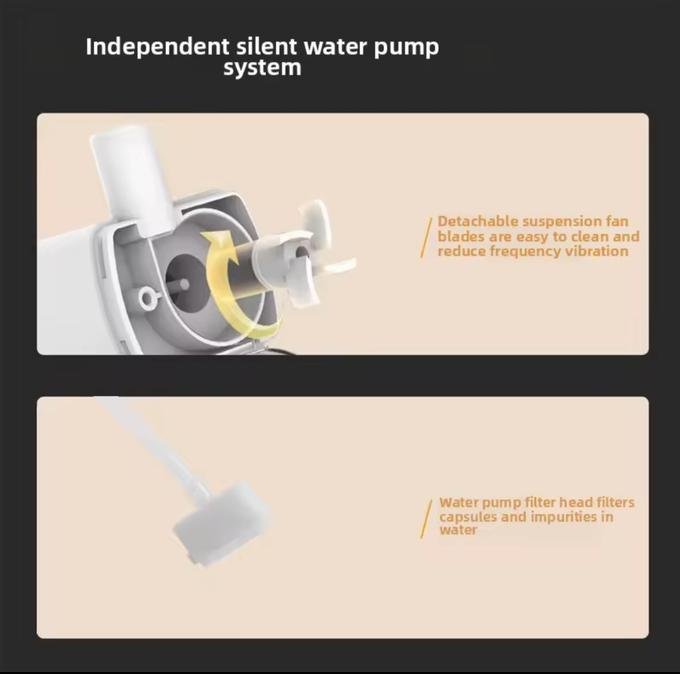 Independent silent water pump system

Detachable suspension fan blades are easy to clean and reduce frequency vibration

Water pump filter head filters capsules and impurities in water